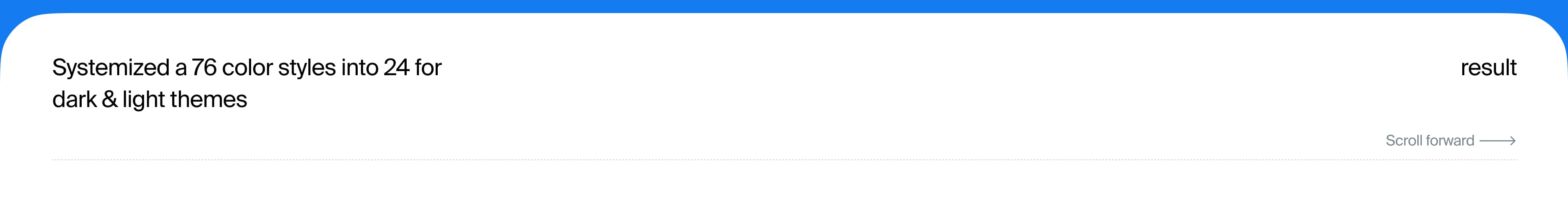 Systemized a 76 color styles into 24 for dark & light themes

result

Scroll forward